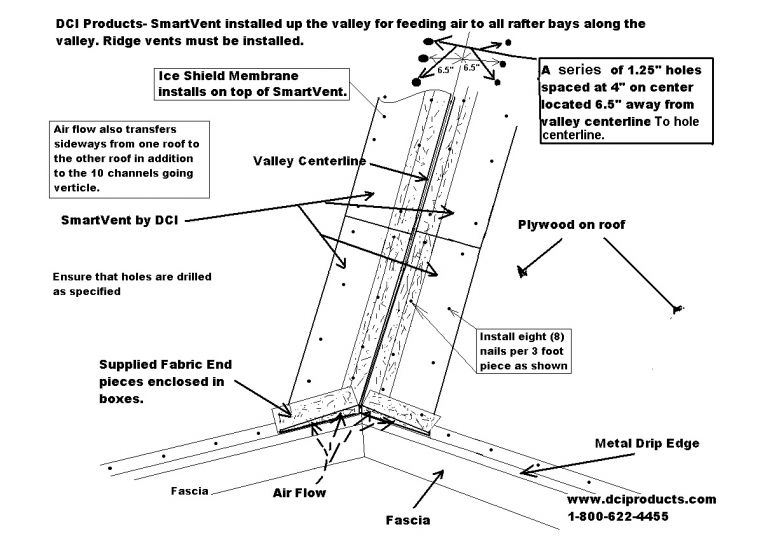 DCI Products- SmartVent installed up the valley for feeding air to all rafter bays along the valley. Ridge vents must be installed.

6.5"

6.5"

A series of 1.25" holes spaced at 4" on center located 6.5" away from valley centerline To hole centerline.

Ice Shield Membrane installs on top of SmartVent.

Air flow also transfers sideways from one roof to the other roof in addition to the 10 channels going verticle.

Valley Centerline

SmartVent by DCI

Plywood on roof

Ensure that holes are drilled as specified

Install eight (8) nails per 3 foot piece as shown

Supplied Fabric End pieces enclosed in boxes.

Metal Drip Edge

Fascia

Air Flow

Fascia

www.dciproducts.com
1-800-622-4455